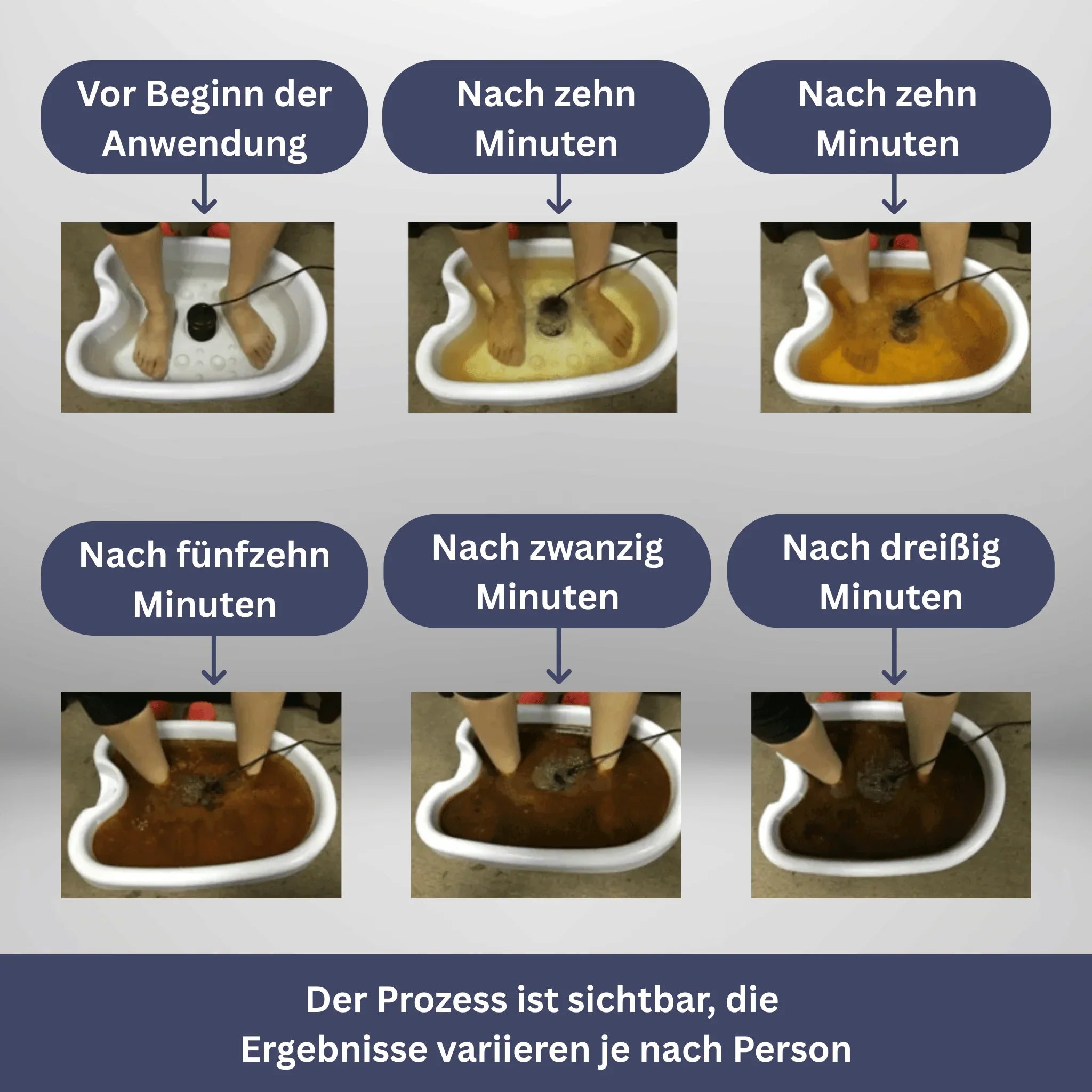 Vor Beginn der Anwendung

Nach zehn Minuten

Nach zehn Minuten

Nach fünfzehn Minuten

Nach zwanzig Minuten

Nach dreißig Minuten

Der Prozess ist sichtbar, die Ergebnisse variieren je nach Person